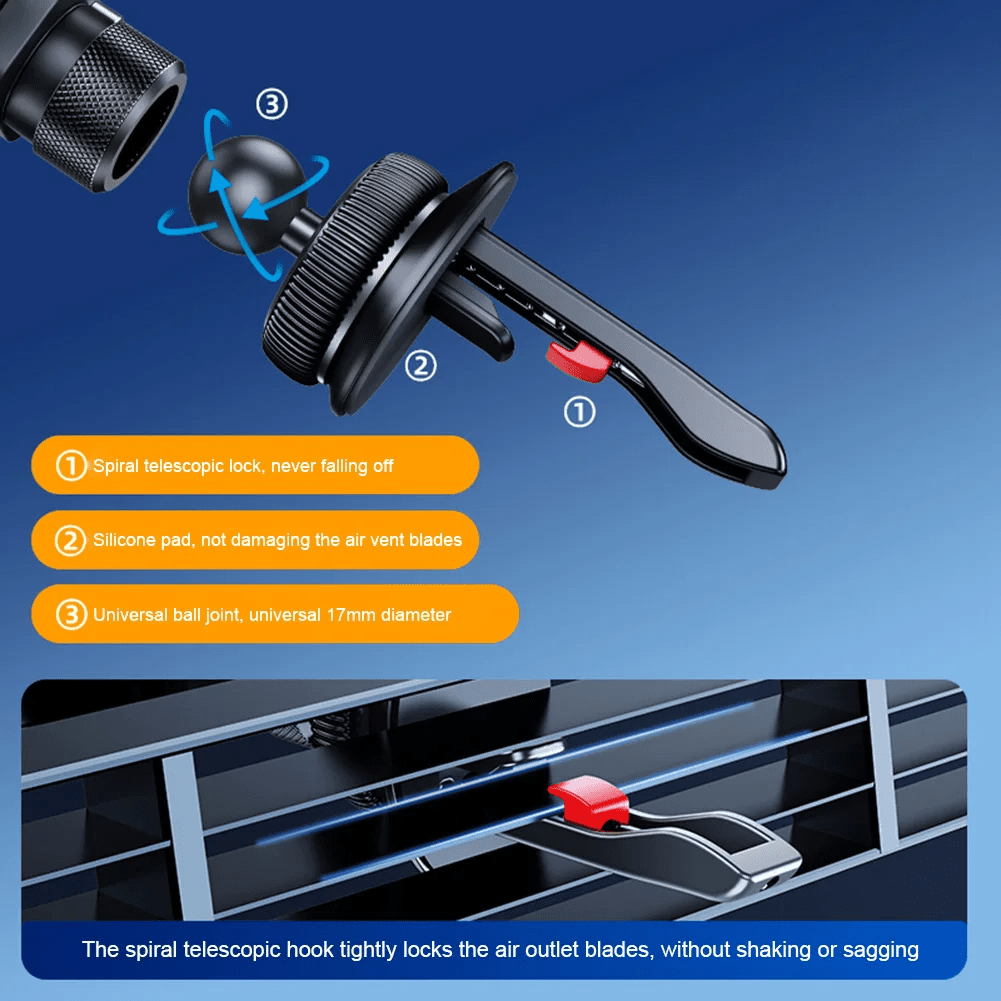 ③

②

①

① Spiral telescopic lock, never falling off

② Silicone pad, not damaging the air vent blades

③ Universal ball joint, universal 17mm diameter

The spiral telescopic hook tightly locks the air outlet blades, without shaking or sagging